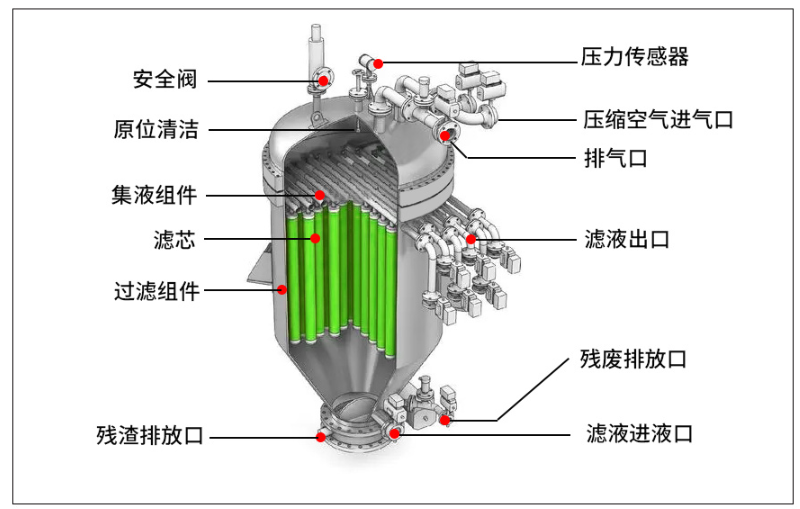 安全阀
原位清洁
集液组件
滤芯
过滤组件
残渣排放口
压力传感器
压缩空气进气口
排气口
滤液出口
残废排放口
滤液进液口